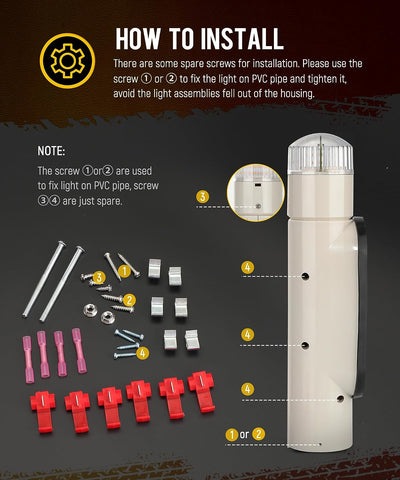 HOW TO INSTALL

There are some spare screws for installation. Please use the screw ① or ② to fix the light on PVC pipe and tighten it, avoid the light assemblies fell out of the housing.

NOTE:

The screw ①or② are used to fix light on PVC pipe, screw ③④ are just spare.

3

1

3

2

4

4

4

4

1 or 2