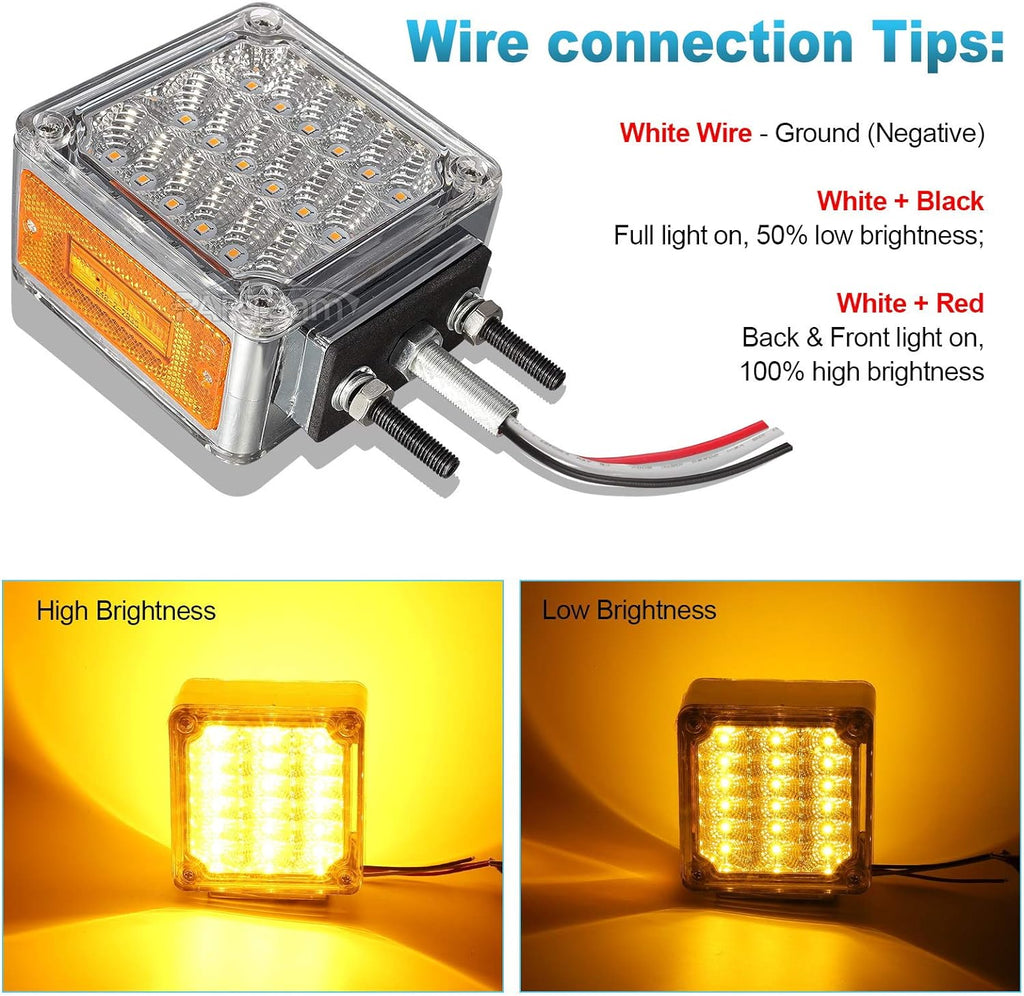 Wire connection Tips:

White Wire - Ground (Negative)

White + Black
Full light on, 50% low brightness;

White + Red
Back & Front light on, 100% high brightness

High Brightness

Low Brightness