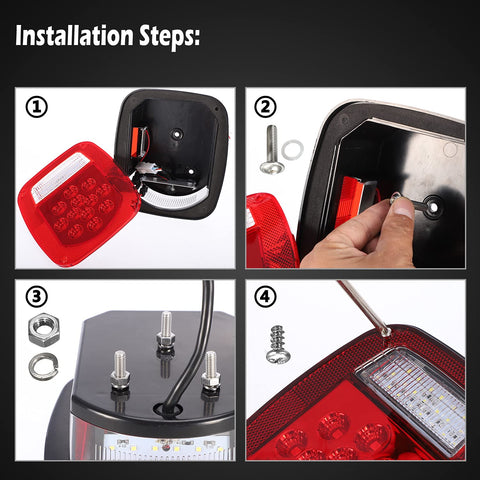 Installation Steps:

①

②

③

④