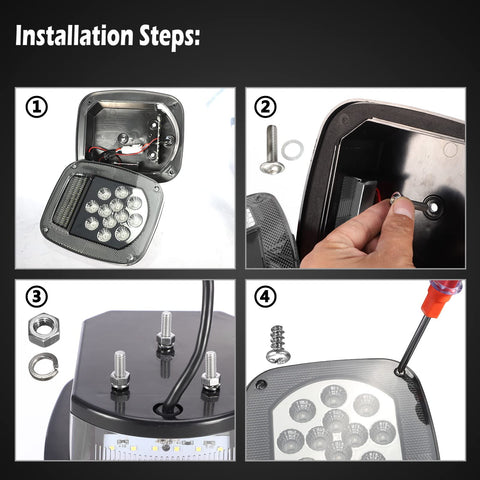 Installation Steps:

①

②

③

④