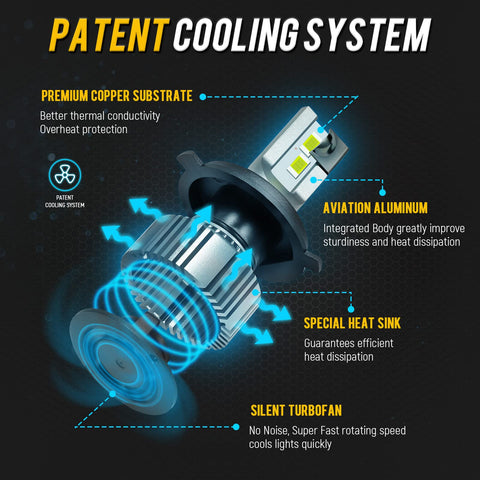 PATENT COOLING SYSTEM

PREMIUM COPPER SUBSTRATE
Better thermal conductivity
Overheat protection

PATENT
COOLING SYSTEM

AVIATION ALUMINUM
Integrated Body greatly improve sturdiness and heat dissipation

SPECIAL HEAT SINK
Guarantees efficient heat dissipation

SILENT TURBOFAN
No Noise, Super Fast rotating speed cools lights quickly