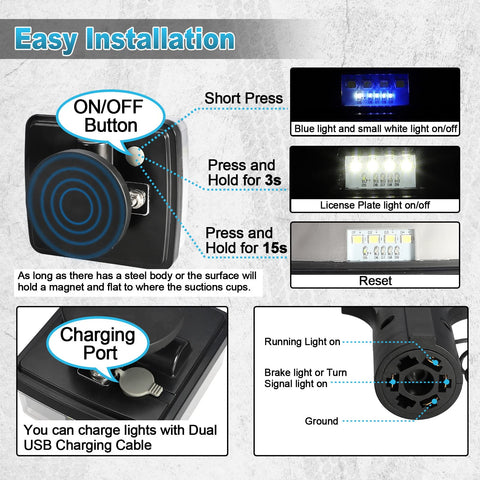 Easy Installation

ON/OFF Button

Short Press

Blue light and small white light on/off

Press and Hold for 3s

License Plate light on/off

Press and Hold for 15s

Reset

As long as there has a steel body or the surface will hold a magnet and flat to where the suctions cups.

Charging Port

You can charge lights with Dual USB Charging Cable

Running Light on

Brake light or Turn Signal light on

Ground