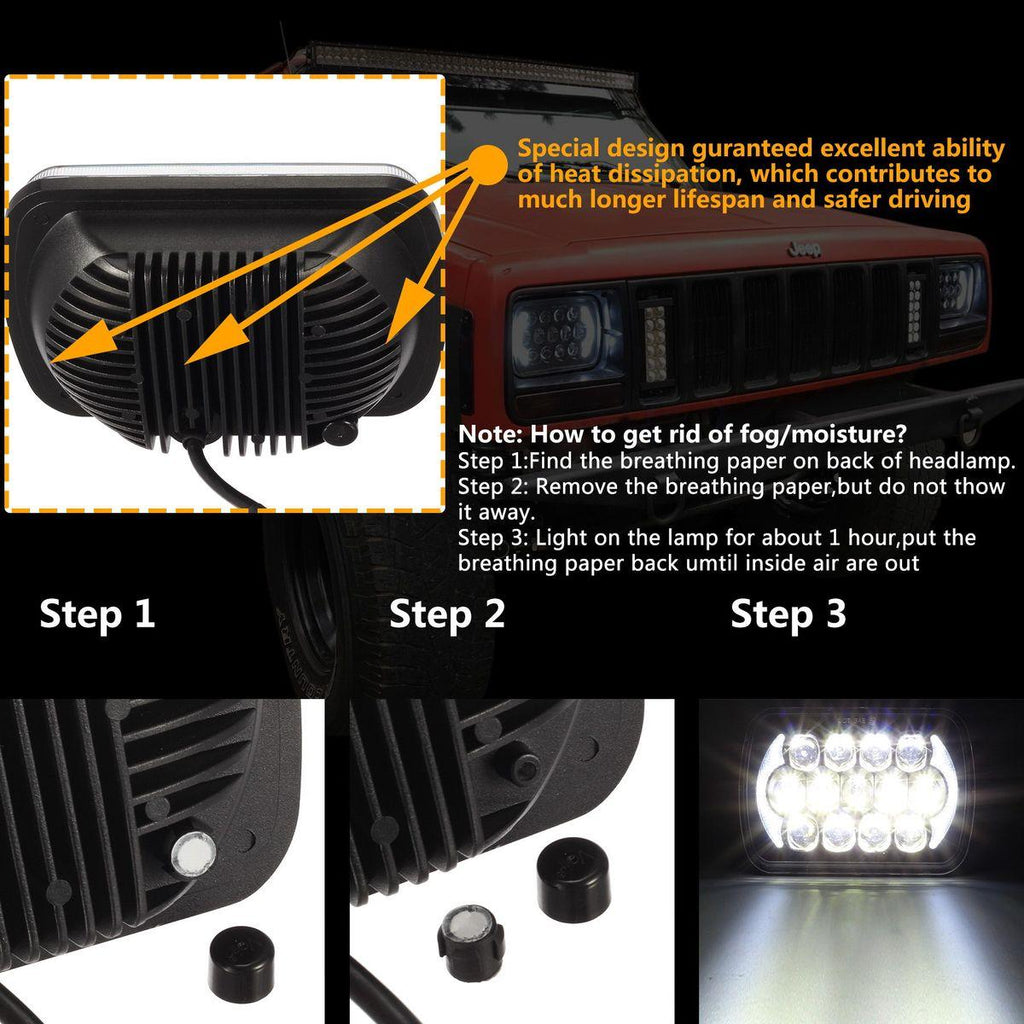 Special design guranteed excellent ability of heat dissipation, which contributes to much longer lifespan and safer driving

Jeep

Note: How to get rid of fog/moisture?
Step 1:Find the breathing paper on back of headlamp.
Step 2: Remove the breathing paper,but do not thow it away.
Step 3: Light on the lamp for about 1 hour,put the breathing paper back umtil inside air are out

Step 1

Step 2

Step 3