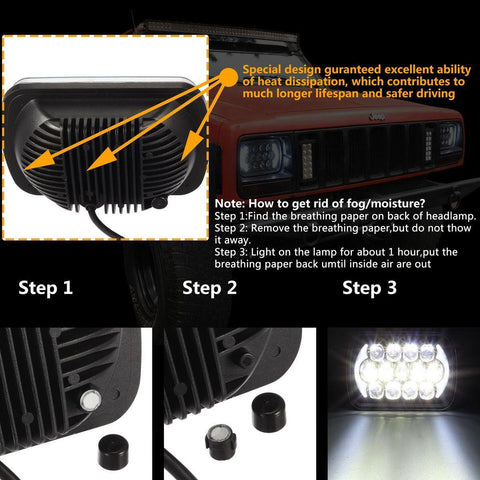 Special design guranteed excellent ability of heat dissipation, which contributes to much longer lifespan and safer driving

Jeep

Note: How to get rid of fog/moisture?
Step 1:Find the breathing paper on back of headlamp.
Step 2: Remove the breathing paper,but do not thow it away.
Step 3: Light on the lamp for about 1 hour,put the breathing paper back umtil inside air are out

Step 1

Step 2

Step 3