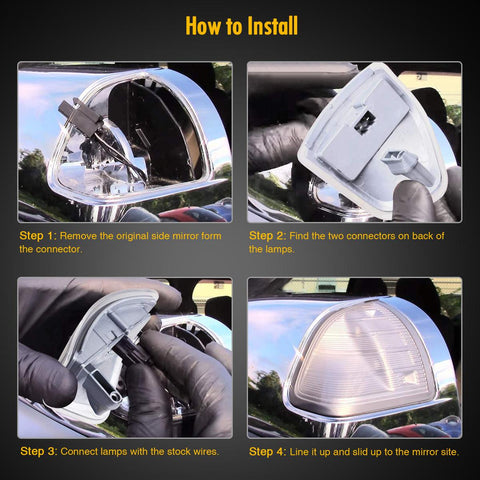 How to Install

Step 1: Remove the original side mirror form the connector.

Step 2: Find the two connectors on back of the lamps.

Step 3: Connect lamps with the stock wires.

Step 4: Line it up and slid up to the mirror site.