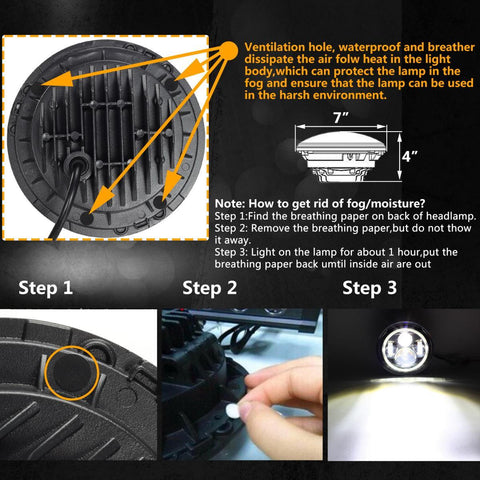 Ventilation hole, waterproof and breather dissipate the air folw heat in the light body,which can protect the lamp in the fog and ensure that the lamp can be used in the harsh environment.

7"

4"

Note: How to get rid of fog/moisture?
Step 1:Find the breathing paper on back of headlamp.
Step 2: Remove the breathing paper,but do not thow it away.
Step 3: Light on the lamp for about 1 hour,put the breathing paper back umtil inside air are out

Step 1

Step 2

Step 3